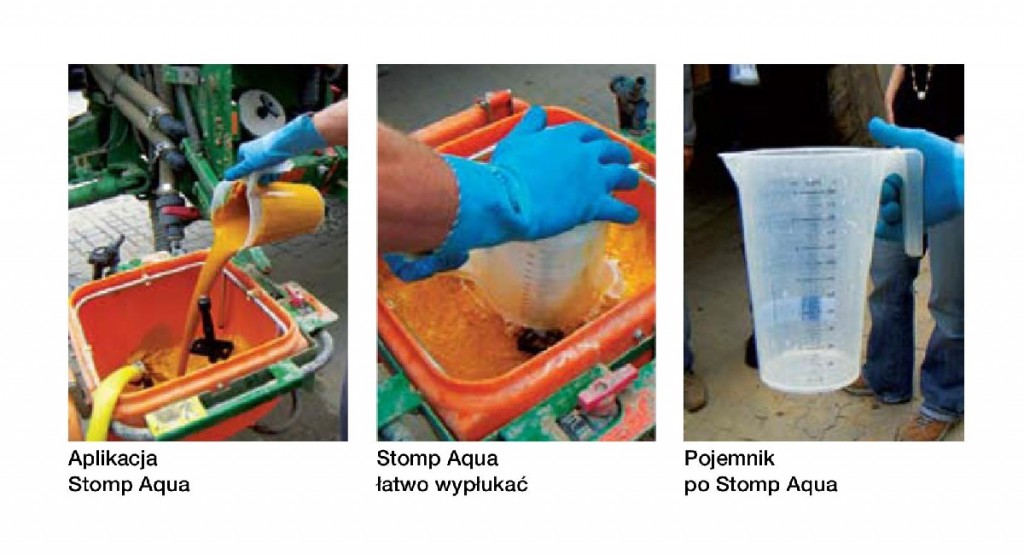 Aplikacja
Stomp Aqua

Stomp Aqua
łatwo wypłukać

Pojemnik
po Stomp Aqua